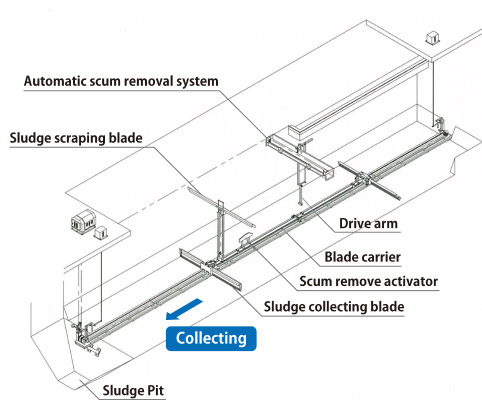 Automatic scum removal system

Sludge scraping blade

Drive arm

Blade carrier

Scum remove activator

Sludge collecting blade

Collecting

Sludge Pit